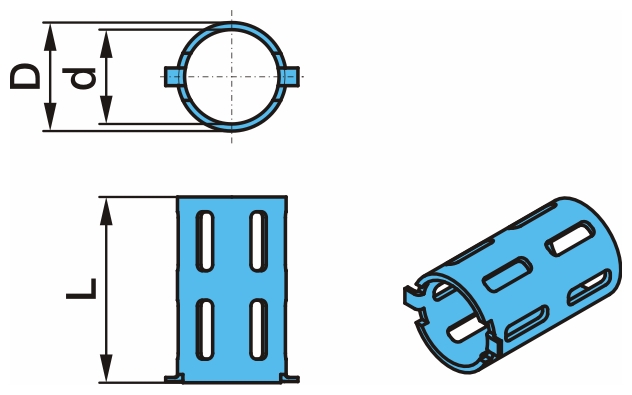 D
d
L