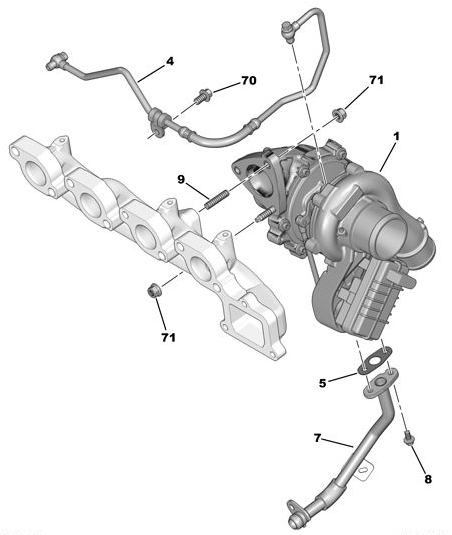 4
70
71
1
9
71
5
7
8